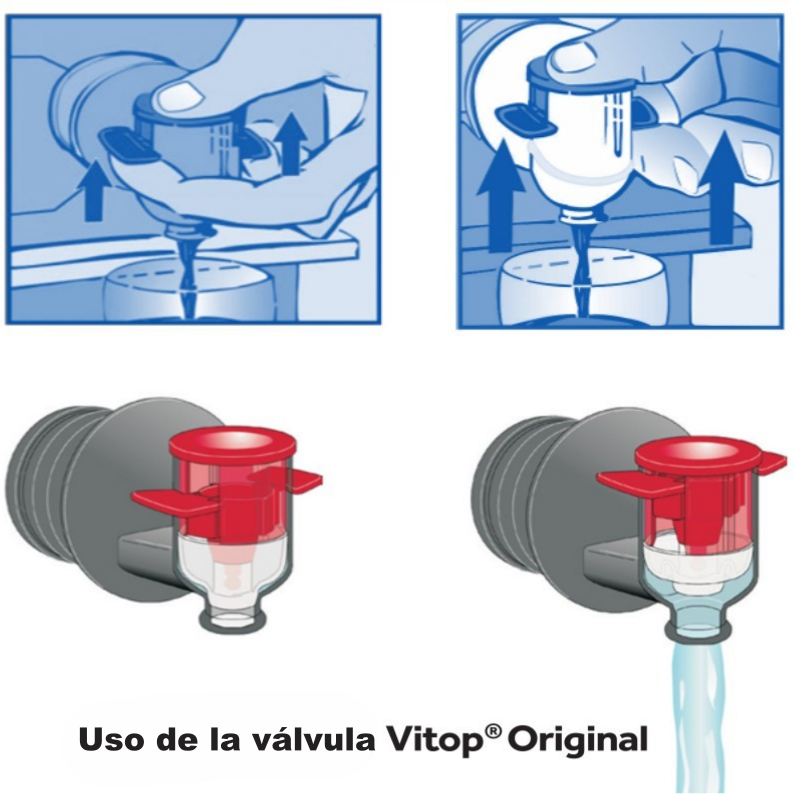 Uso de la válvula Vitop® Original